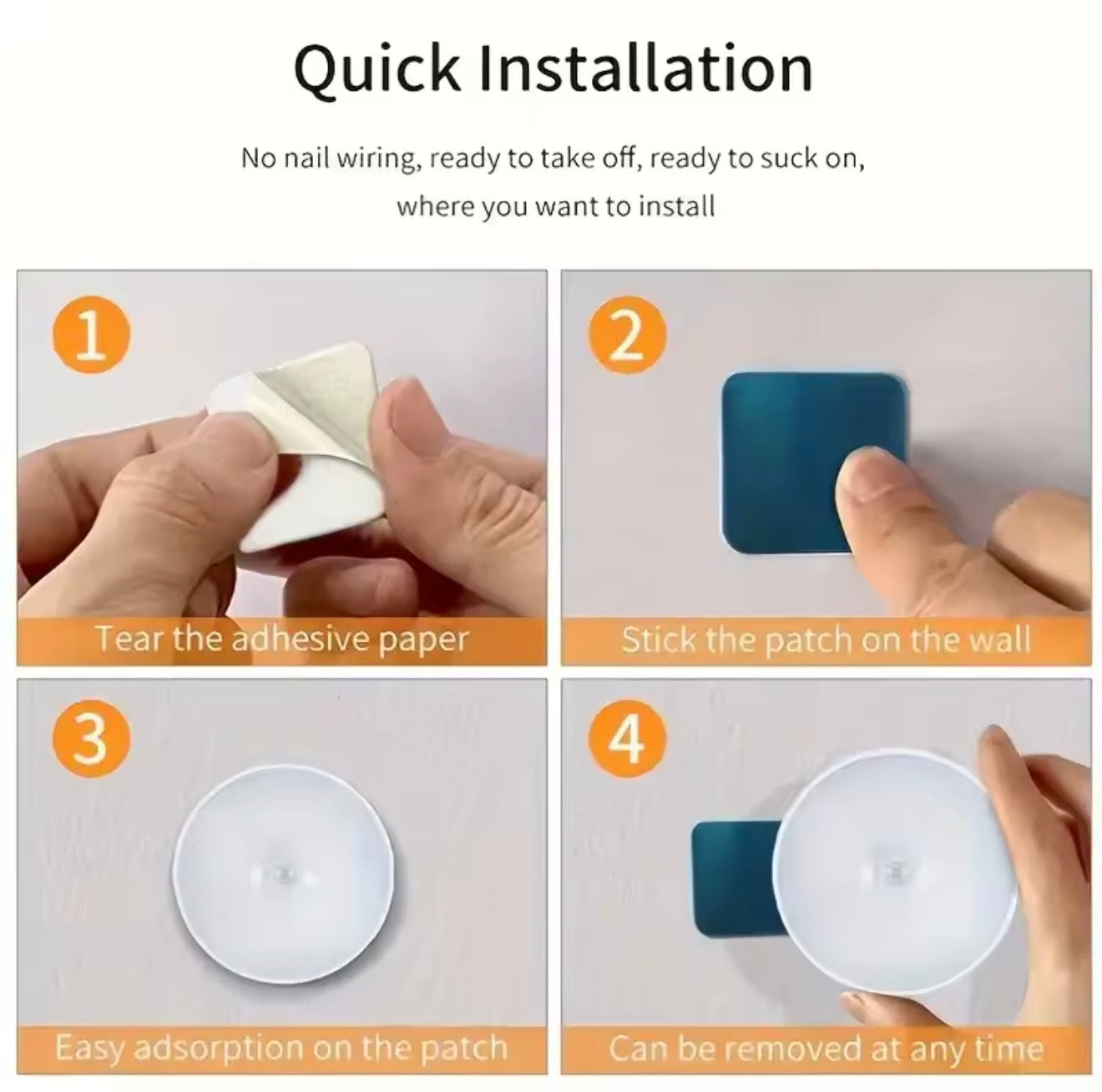 Quick Installation

No nail wiring, ready to take off, ready to suck on, where you want to install

1

Tear the adhesive paper

2

Stick the patch on the wall

3

Easy adsorption on the patch

4

Can be removed at any time