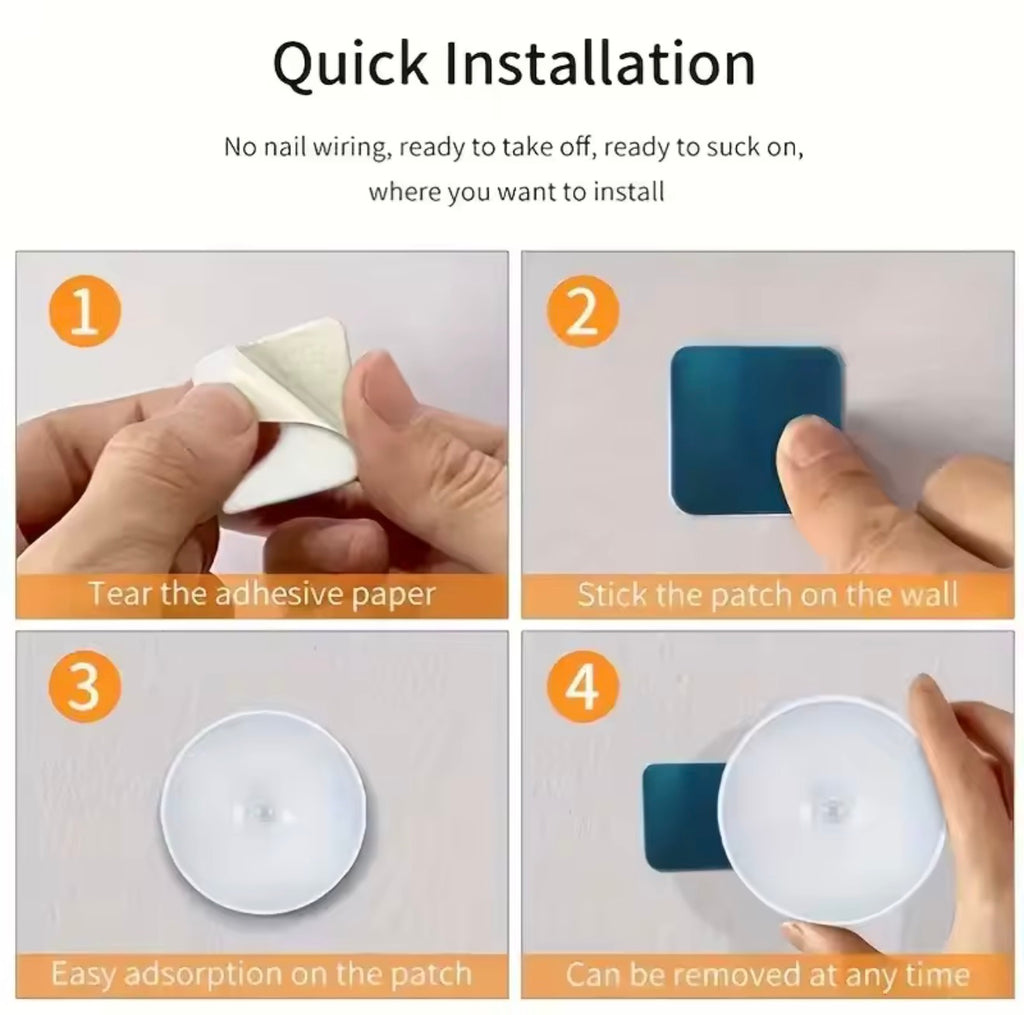 Quick Installation

No nail wiring, ready to take off, ready to suck on, where you want to install

1
Tear the adhesive paper

2
Stick the patch on the wall

3
Easy adsorption on the patch

4
Can be removed at any time