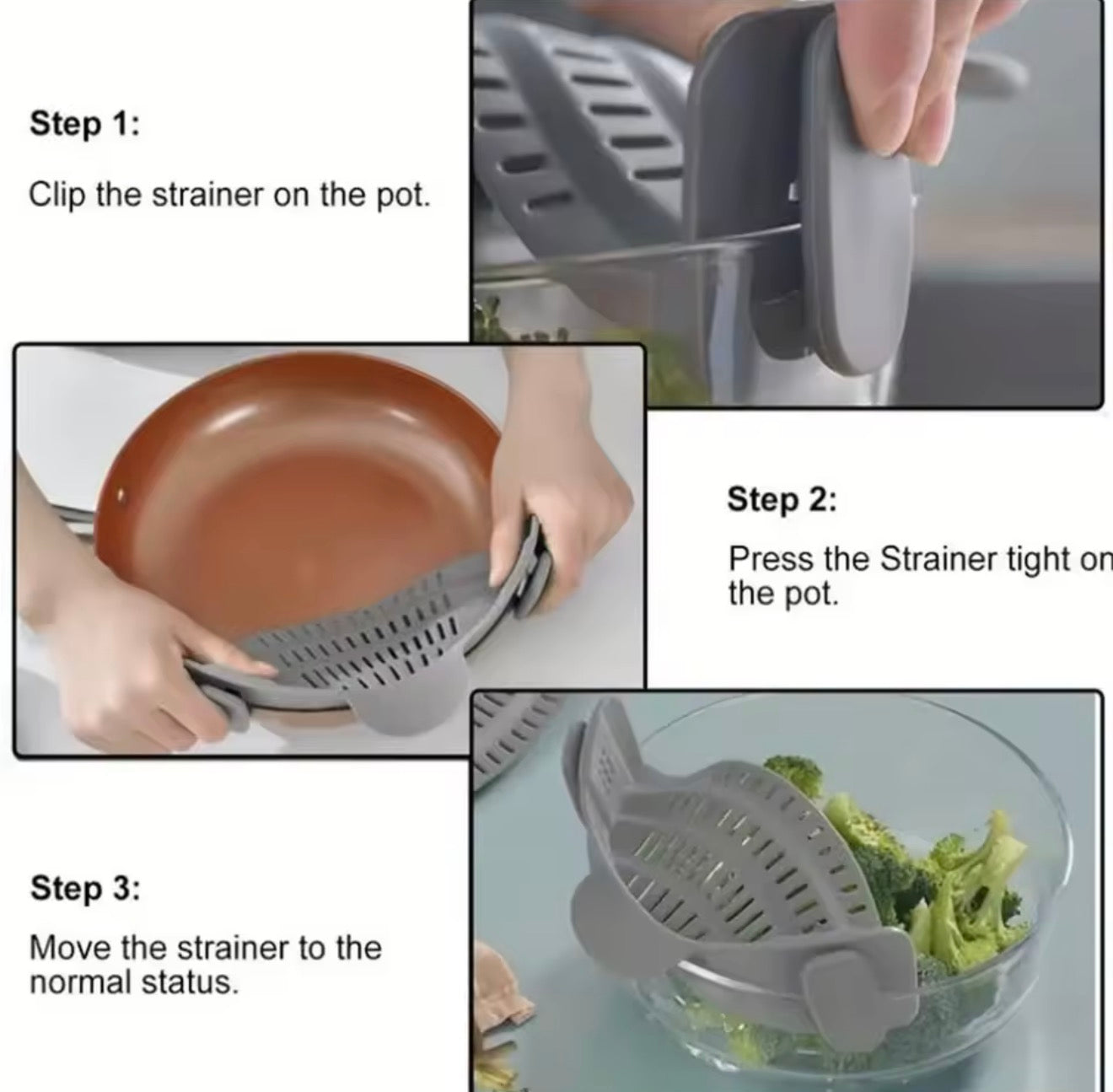 Step 1:

Clip the strainer on the pot.

Step 2:

Press the Strainer tight on the pot.

Step 3:

Move the strainer to the normal status.